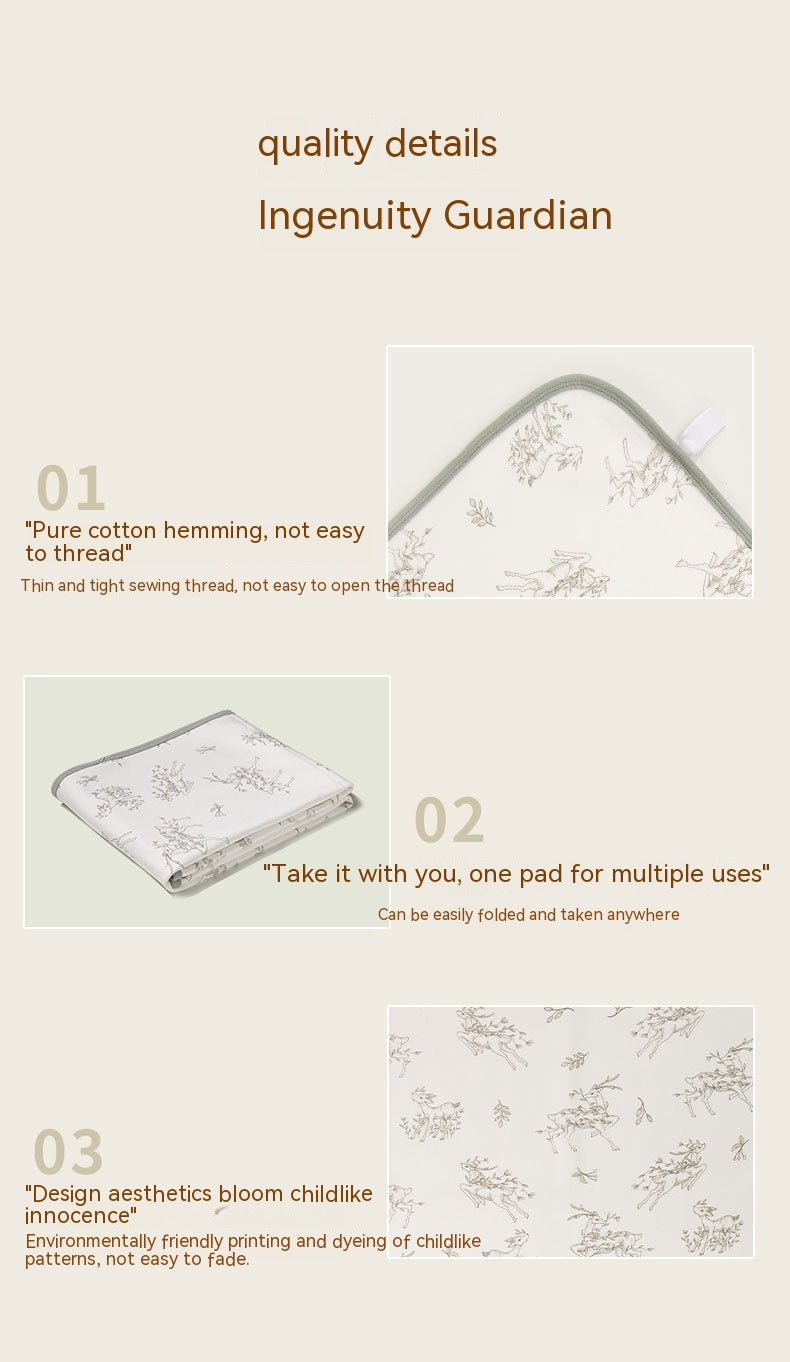 quality details

Ingenuity Guardian

01

"Pure cotton hemming, not easy to thread"

Thin and tight sewing thread, not easy to open the thread

02

"Take it with you, one pad for multiple uses"

Can be easily folded and taken anywhere

03

"Design aesthetics bloom childlike innocence"

Environmentally friendly printing and dyeing of childlike patterns, not easy to fade.